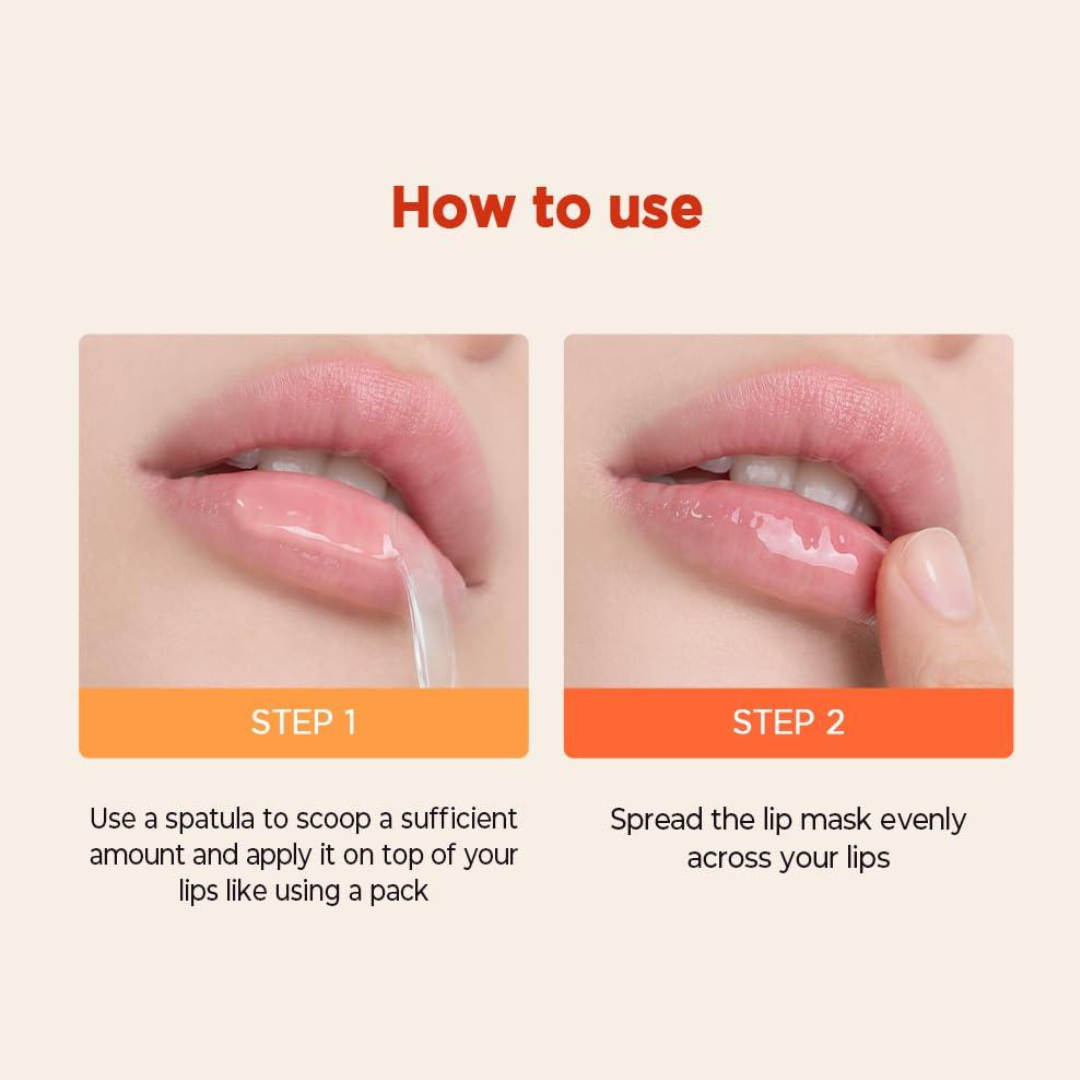 How to use

STEP 1

Use a spatula to scoop a sufficient amount and apply it on top of your lips like using a pack

STEP 2

Spread the lip mask evenly across your lips