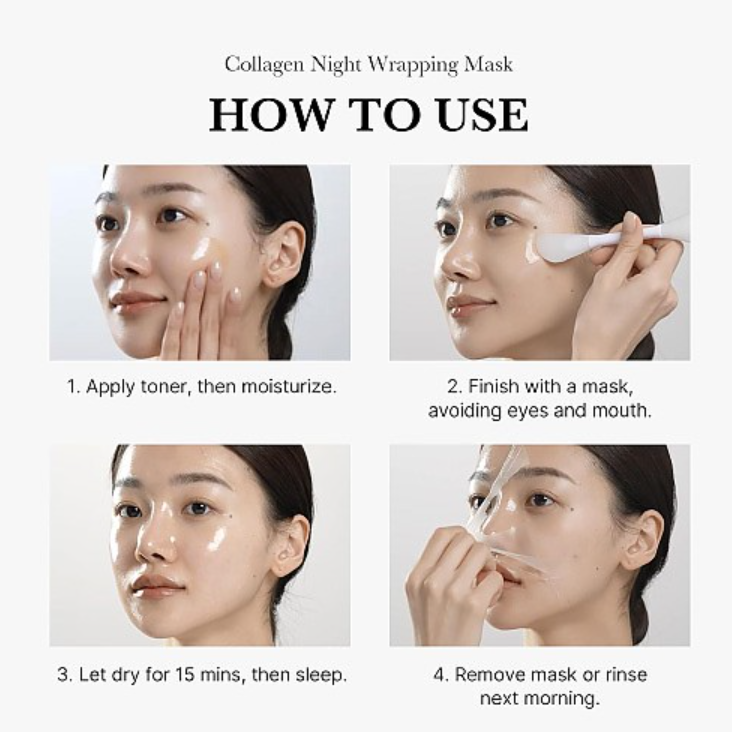 Collagen Night Wrapping Mask

HOW TO USE

1. Apply toner, then moisturize.

2. Finish with a mask, avoiding eyes and mouth.

3. Let dry for 15 mins, then sleep.

4. Remove mask or rinse next morning.